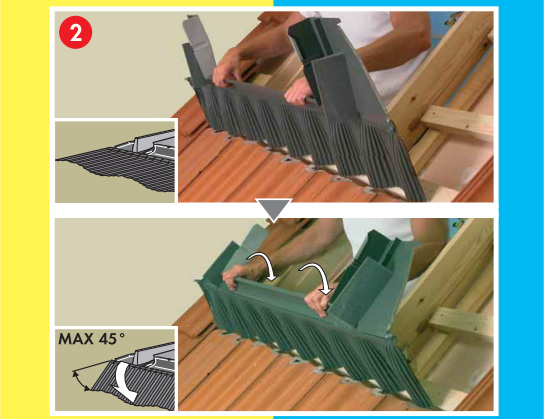 2

MAX 45°