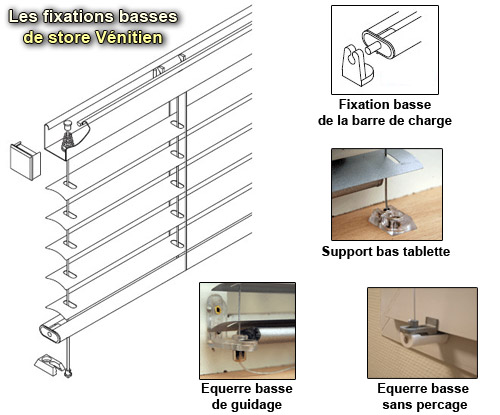 Les fixations basses de store Vénitien

Fixation basse de la barre de charge

Support bas tablette

Equerre basse de guidage

Equerre basse sans percage