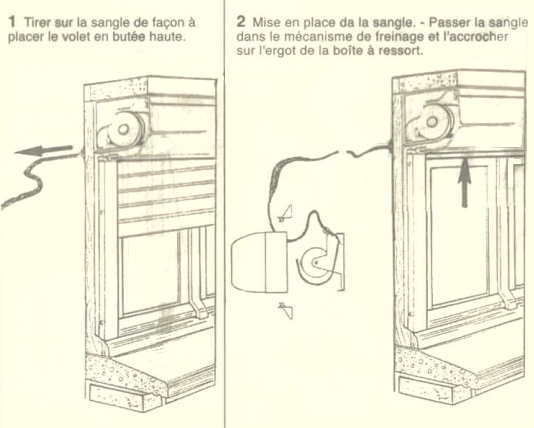 1 Tirer sur la sangle de façon à placer le volet en butée haute.

2 Mise en place da la sangle. - Passer la sangle dans le mécanisme de freinage et l'accrocher sur l'ergot de la boîte à ressort.