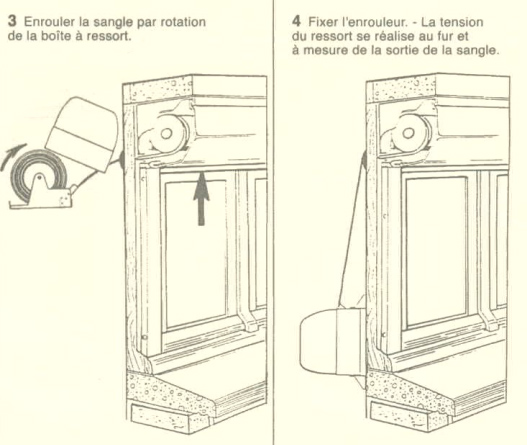 3 Enrouler la sangle par rotation de la boîte à ressort.

4 Fixer l'enrouleur. - La tension du ressort se réalise au fur et à mesure de la sortie de la sangle.