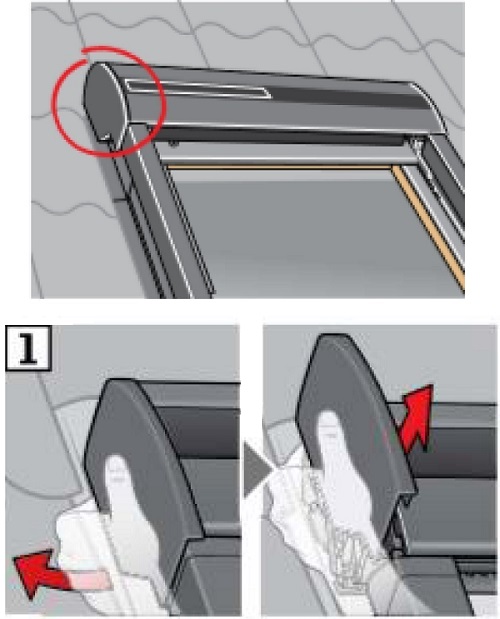 1