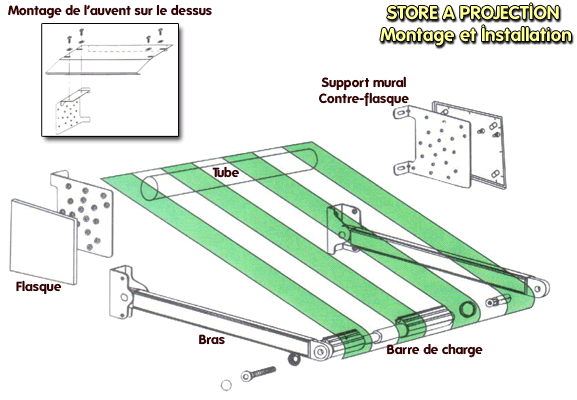 Montage de l'auvent sur le dessus

STORE A PROJECTİON
Montage et İnstallation

Support mural
Contre-flasque

Tube

Flasque

Bras

Barre de charge