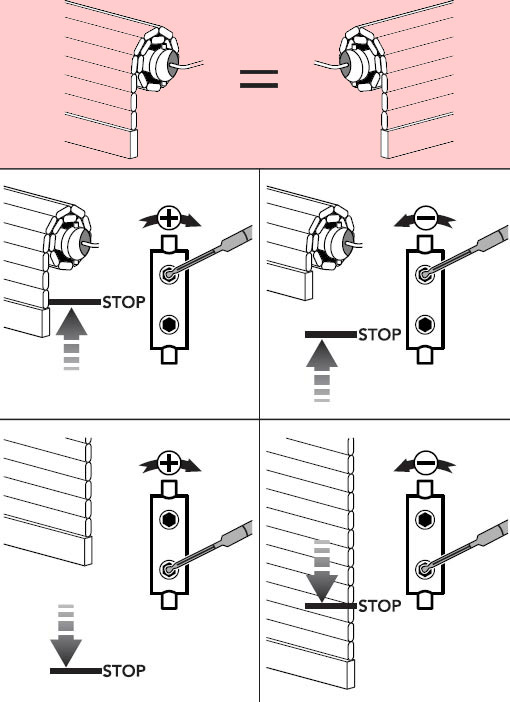 =

+

STOP

−

STOP

+

STOP

−

STOP